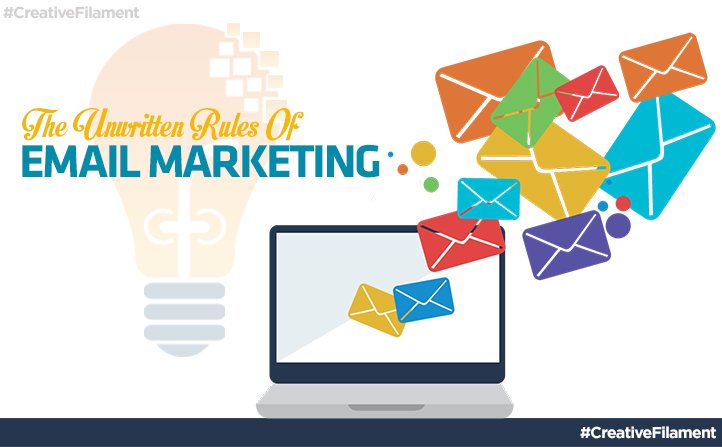 #CreativeFilament

The Unwritten Rules Of
EMAIL MARKETING

#CreativeFilament